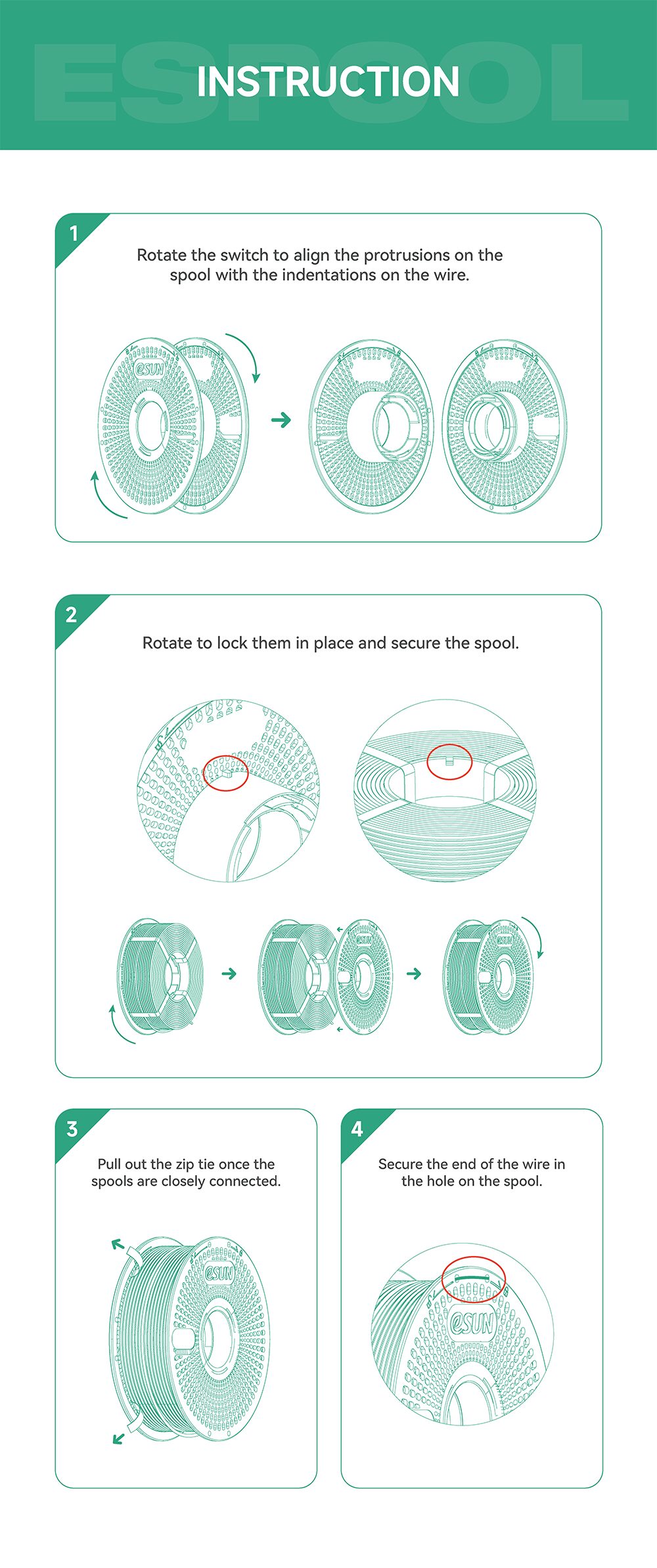 ESPOOL
INSTRUCTION

1
Rotate the switch to align the protrusions on the spool with the indentations on the wire.

eSUN

2
Rotate to lock them in place and secure the spool.

eSUN

eSUN

3
Pull out the zip tie once the spools are closely connected.

eSUN

4
Secure the end of the wire in the hole on the spool.

eSUN